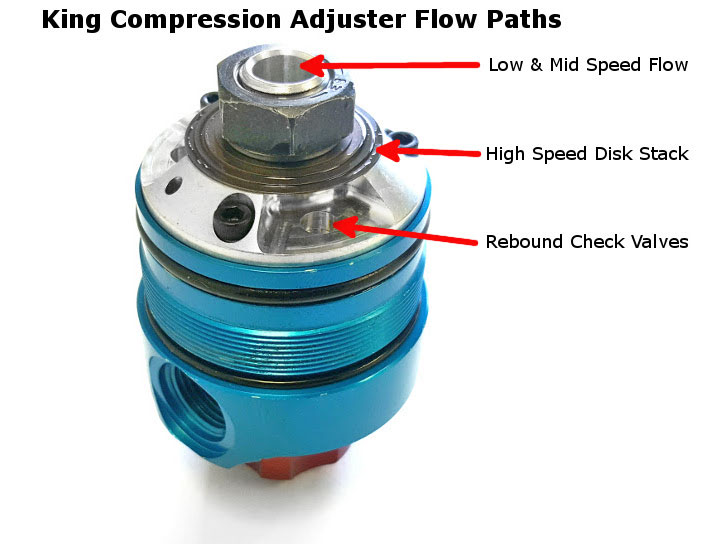 King Compression Adjuster Flow Paths

Low & Mid Speed Flow

High Speed Disk Stack

Rebound Check Valves