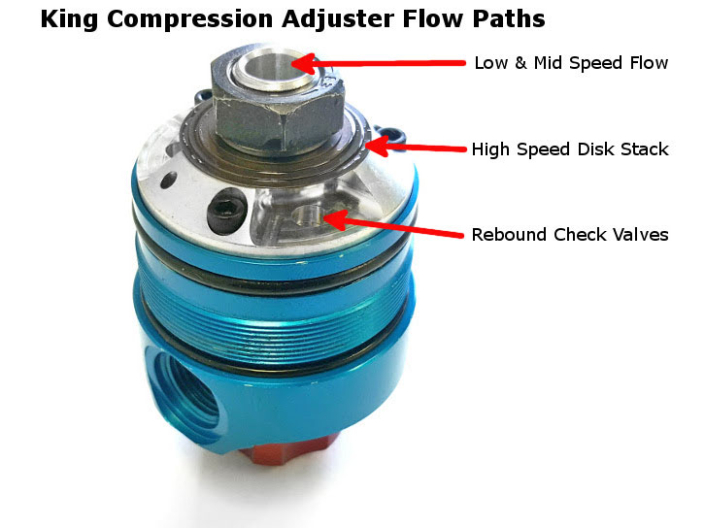 King Compression Adjuster Flow Paths

Low & Mid Speed Flow

High Speed Disk Stack

Rebound Check Valves