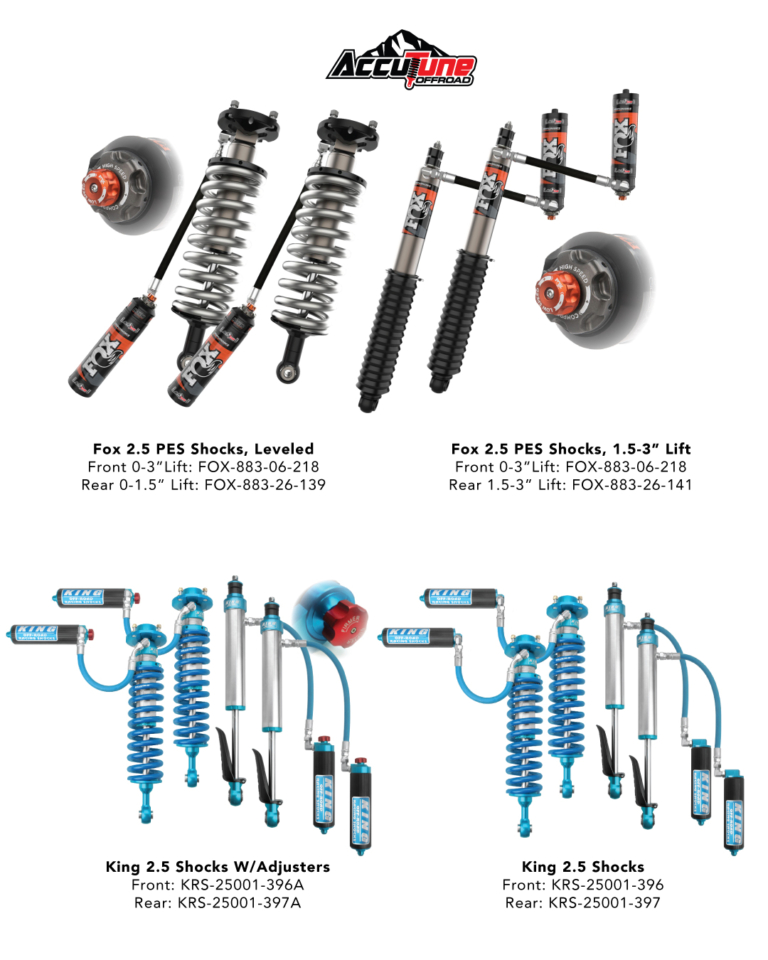 AccuTune OFFROAD

Fox 2.5 PES Shocks, Leveled
Front 0-3"Lift: FOX-883-06-218
Rear 0-1.5" Lift: FOX-883-26-139

Fox 2.5 PES Shocks, 1.5-3" Lift
Front 0-3"Lift: FOX-883-06-218
Rear 1.5-3" Lift: FOX-883-26-141

King 2.5 Shocks W/Adjusters
Front: KRS-25001-396A
Rear: KRS-25001-397A

King 2.5 Shocks
Front: KRS-25001-396
Rear: KRS-25001-397