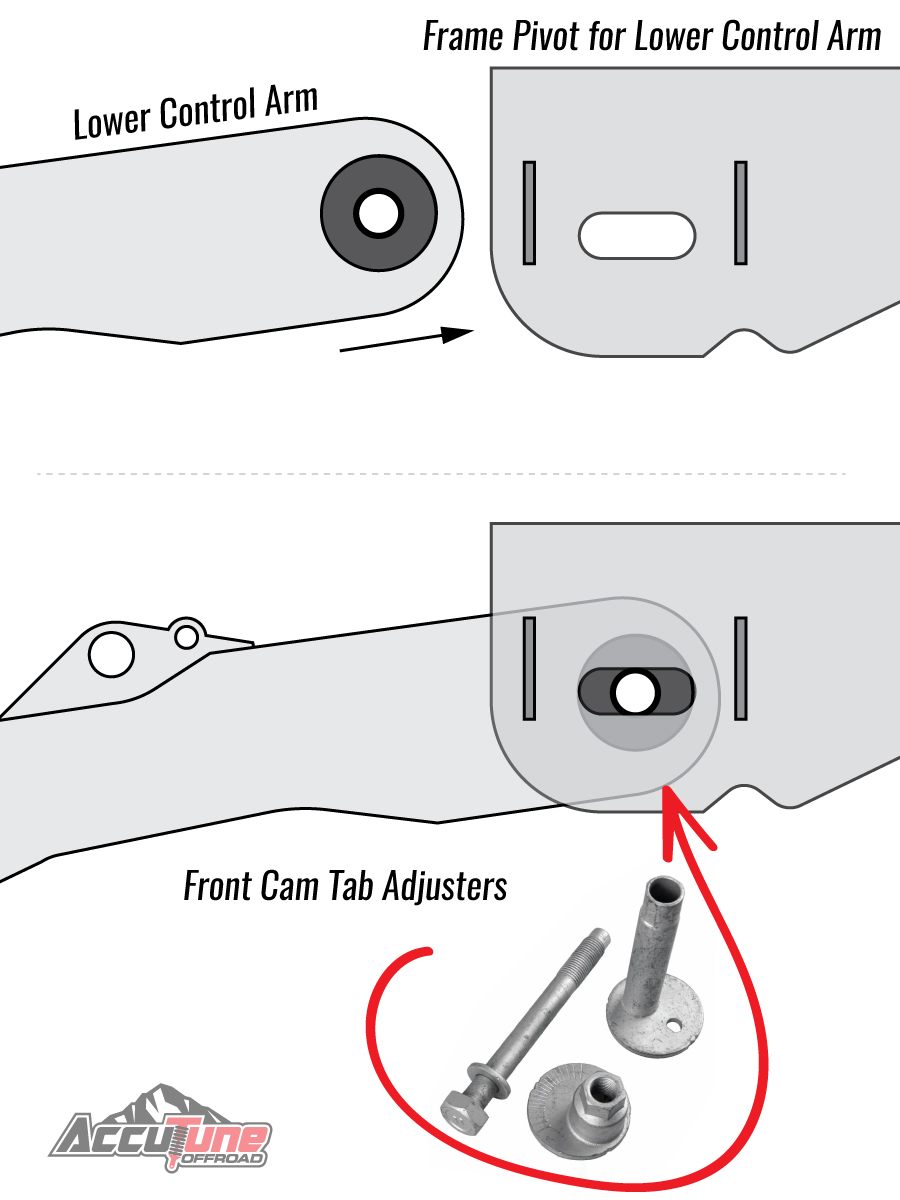 Frame Pivot for Lower Control Arm

Lower Control Arm

Front Cam Tab Adjusters

AccuTune OFFROAD