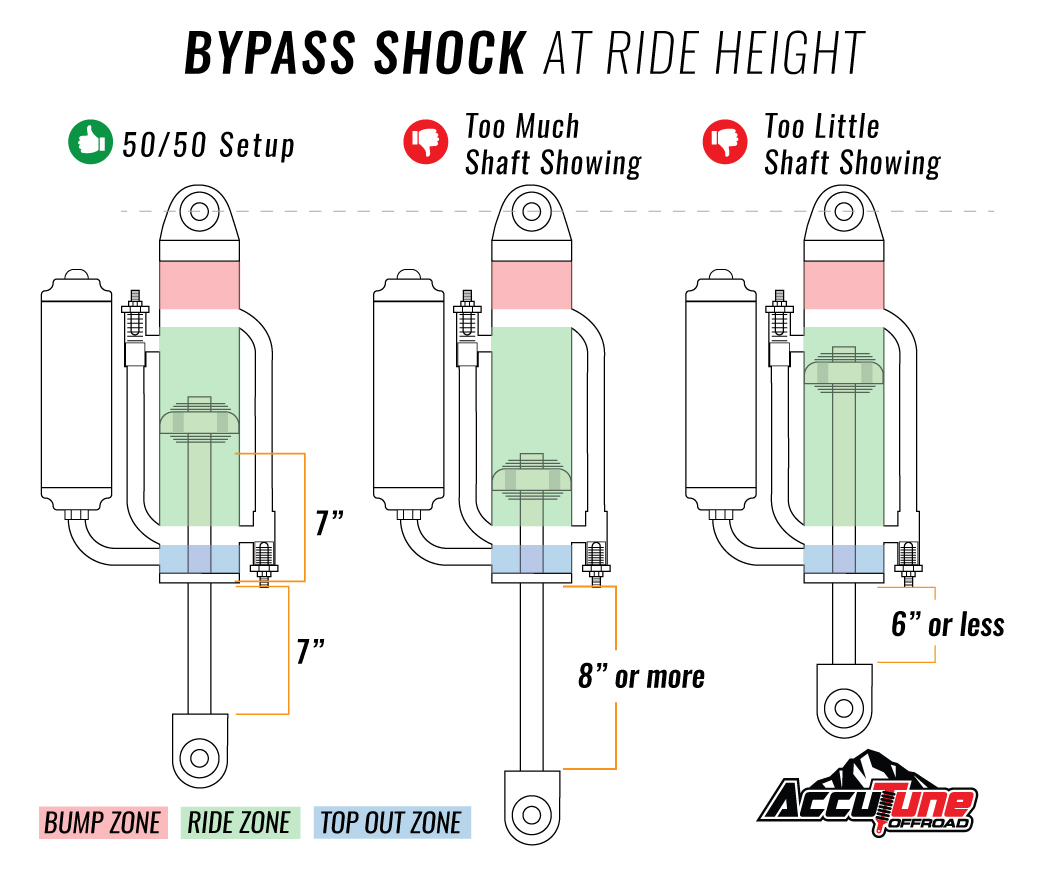 BYPASS SHOCK AT RIDE HEIGHT

50/50 Setup

Too Much Shaft Showing

Too Little Shaft Showing

7”

7”

8” or more

6” or less

BUMP ZONE

RIDE ZONE

TOP OUT ZONE

AccuTune OFFROAD