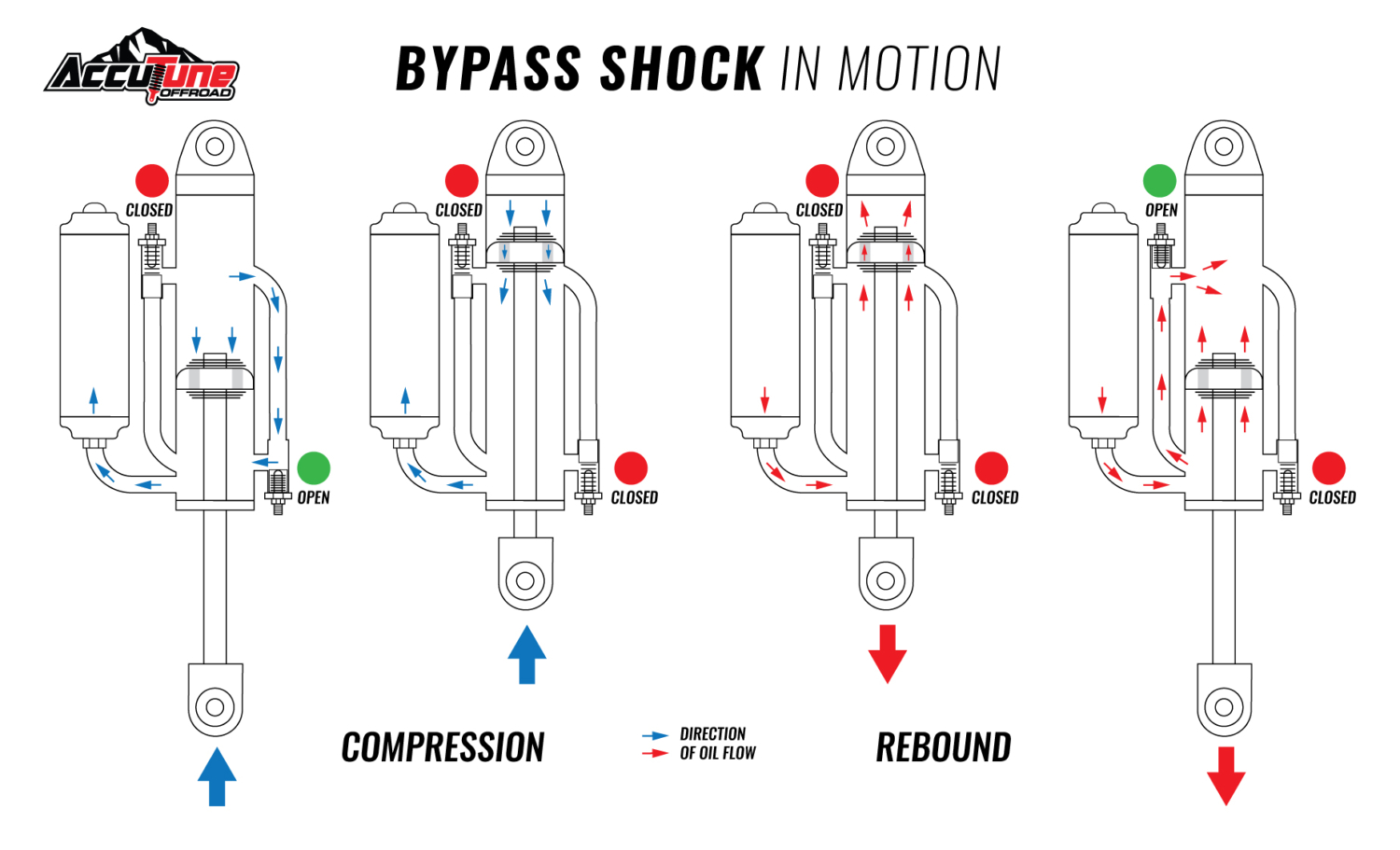 AccuTune OFFROAD

BYPASS SHOCK IN MOTION

CLOSED

OPEN

CLOSED

CLOSED

CLOSED

CLOSED

OPEN

CLOSED

COMPRESSION

DIRECTION OF OIL FLOW

REBOUND