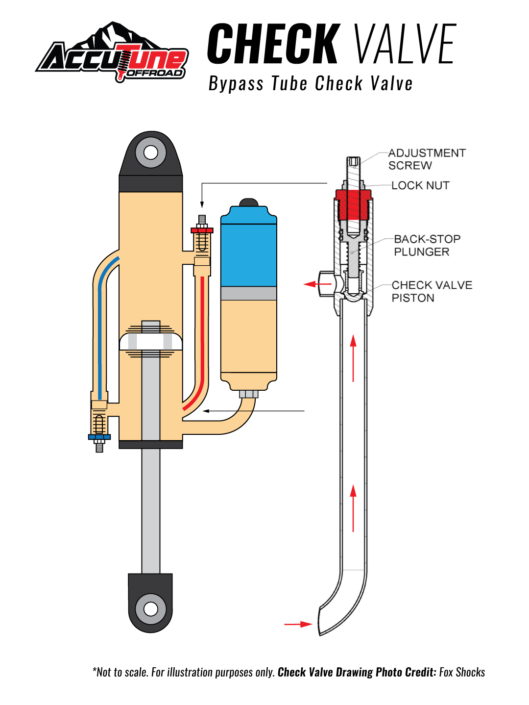 AccuTune OFFROAD

CHECK VALVE

Bypass Tube Check Valve

ADJUSTMENT SCREW

LOCK NUT

BACK-STOP PLUNGER

CHECK VALVE PISTON

*Not to scale. For illustration purposes only. Check Valve Drawing Photo Credit: Fox Shocks